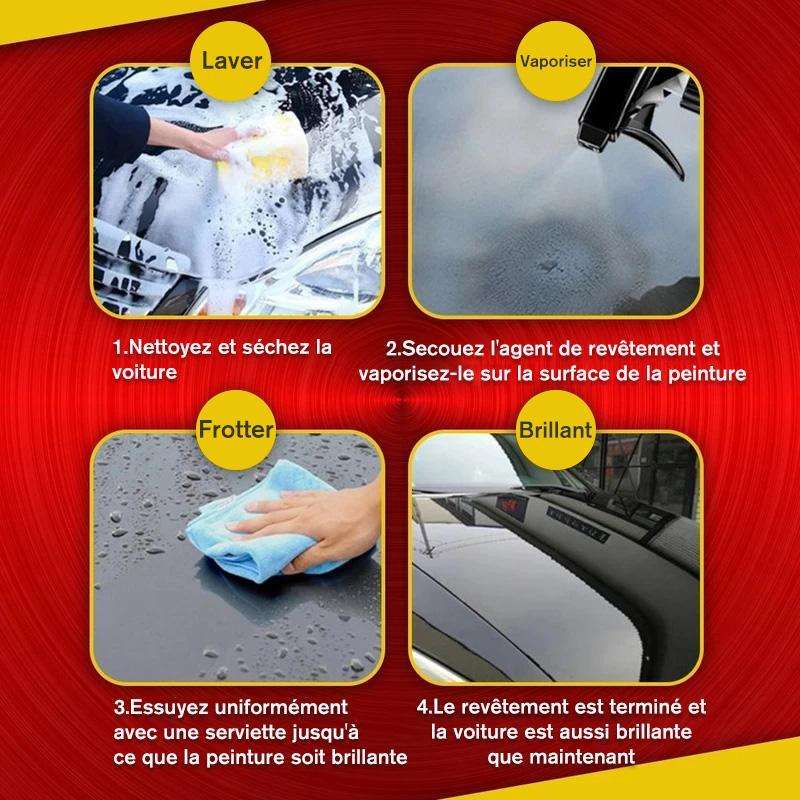 Laver

1.Nettoyez et séchez la voiture

Vaporiser

2.Secouez l'agent de revêtement et vaporisez-le sur la surface de la peinture

Frotter

3.Essuyez uniformément avec une serviette jusqu'à ce que la peinture soit brillante

Brillant

4.Le revêtement est terminé et la voiture est aussi brillante que maintenant